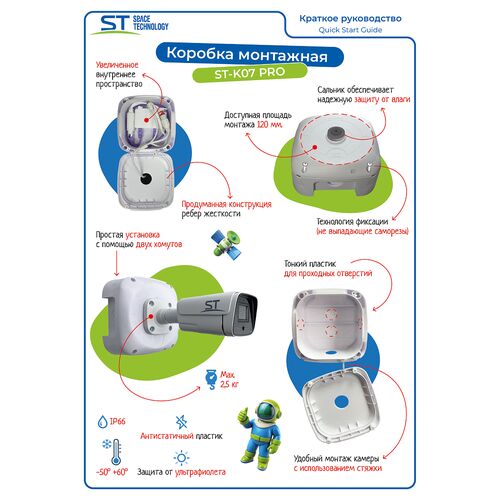 ST SPACE TECHNOLOGY

Краткое руководство
Quick Start Guide

Коробка монтажная
ST-K07 PRO

Увеличенное внутреннее пространство

Сальник обеспечивает надежную защиту от влаги

Доступная площадь монтажа 120 мм.

Продуманная конструкция ребер жесткости

Технология фиксации (не выпадающие саморезы)

Простая установка с помощью двух хомутов

Тонкий пластик для проходных отверстий

ST

Max. 2,5 кг

IP66

Антистатичный пластик

-50° +60°

Защита от ультрафиолета

Удобный монтаж камеры с использованием стяжки