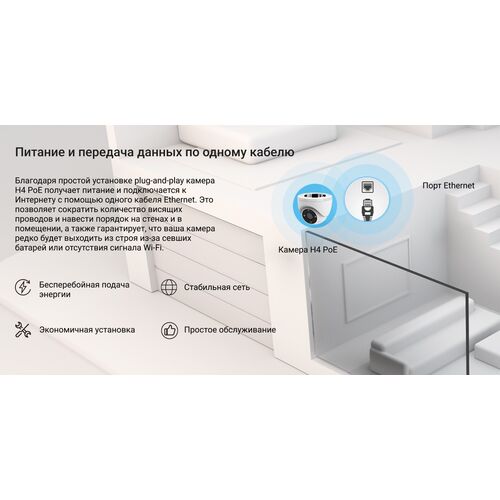 Питание и передача данных по одному кабелю

Благодаря простой установке plug-and-play камера H4 PoE получает питание и подключается к Интернету с помощью одного кабеля Ethernet. Это позволяет сократить количество висящих проводов и навести порядок на стенах и в помещении, а также гарантирует, что ваша камера редко будет выходить из строя из-за севших батарей или отсутствия сигнала Wi-Fi.

Порт Ethernet

Камера H4 PoE

Бесперебойная подача энергии

Стабильная сеть

Экономичная установка

Простое обслуживание