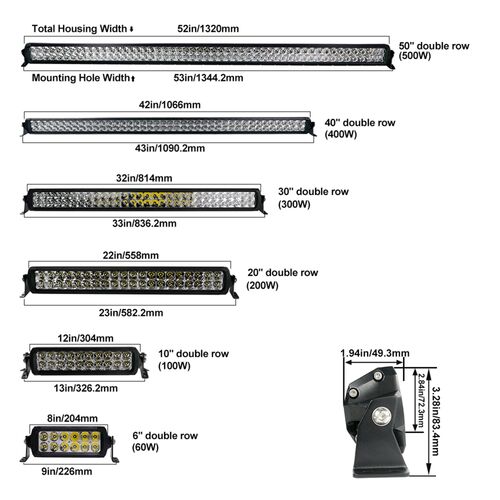 Total Housing Width ⬇ 52in/1320mm

50" double row (500W)

Mounting Hole Width ⬆ 53in/1344.2mm

42in/1066mm

40" double row (400W)

43in/1090.2mm

32in/814mm

30" double row (300W)

33in/836.2mm

22in/558mm

20" double row (200W)

23in/582.2mm

12in/304mm

10" double row (100W)

13in/326.2mm

8in/204mm

6" double row (60W)

9in/226mm

1.94in/49.3mm

2.84in/72.3mm

3.28in/83.4mm