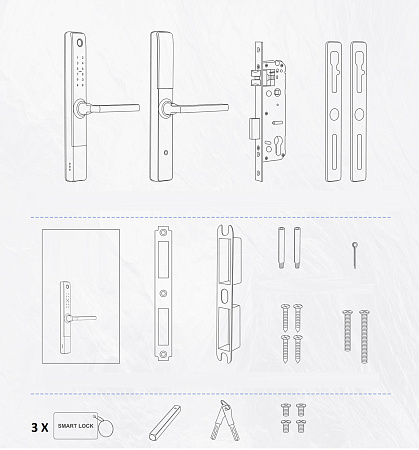 3 X SMART LOCK