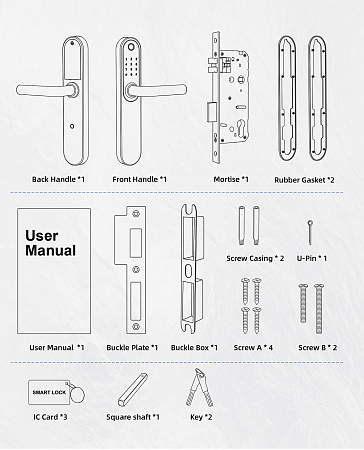 Back Handle *1

Front Handle *1

Mortise *1

Rubber Gasket *2

User Manual

User Manual *1

Buckle Plate *1

Buckle Box *1

Screw Casing * 2

U-Pin * 1

Screw A * 4

Screw B * 2

SMART LOCK

IC Card *3

Square shaft *1

Key *2