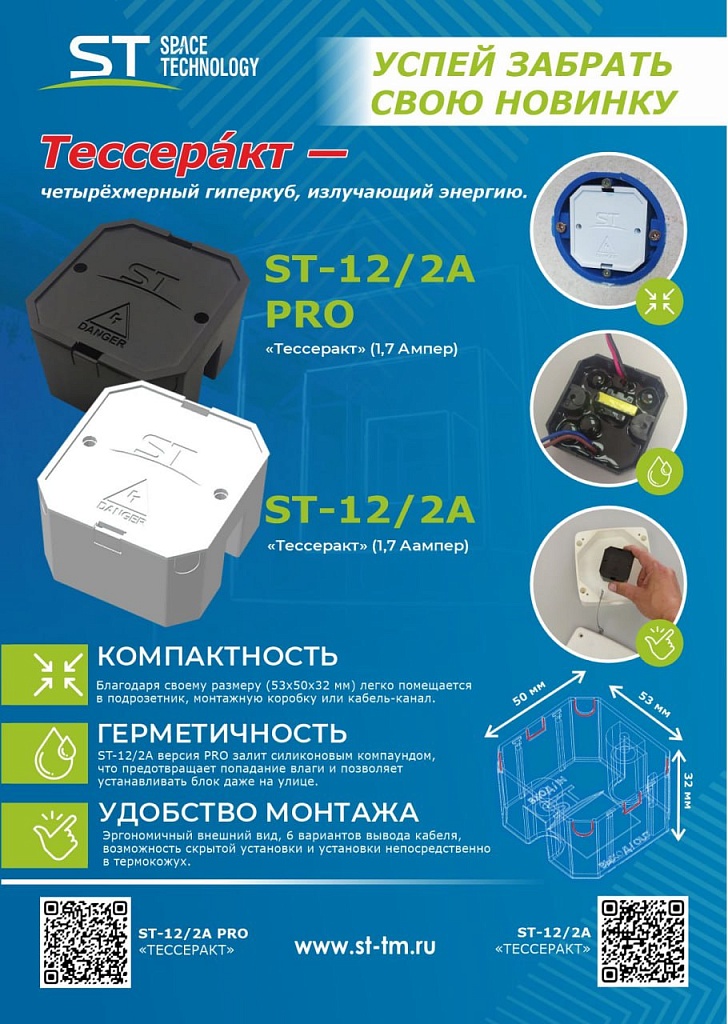 ST SPACE TECHNOLOGY

УСПЕЙ ЗАБРАТЬ СВОЮ НОВИНКУ

Тессера́кт —

четырёхмерный гиперкуб, излучающий энергию.

ST
DANGER

ST-12/2A PRO

«Тессеракт» (1,7 Ампер)

ST
DANGER

ST-12/2A

«Тессеракт» (1,7 Аампер)

КОМПАКТНОСТЬ

Благодаря своему размеру (53х50х32 мм) легко помещается в подрозетник, монтажную коробку или кабель-канал.

ГЕРМЕТИЧНОСТЬ

ST-12/2A версия PRO залит силиконовым компаундом, что предотвращает попадание влаги и позволяет устанавливать блок даже на улице.

УДОБСТВО МОНТАЖА

Эргономичный внешний вид, 6 вариантов вывода кабеля, возможность скрытой установки и установки непосредственно в термокожух.

50 мм
53 мм
32 мм

ST-12/2A PRO
«ТЕССЕРАКТ»

www.st-tm.ru

ST-12/2A
«ТЕССЕРАКТ»