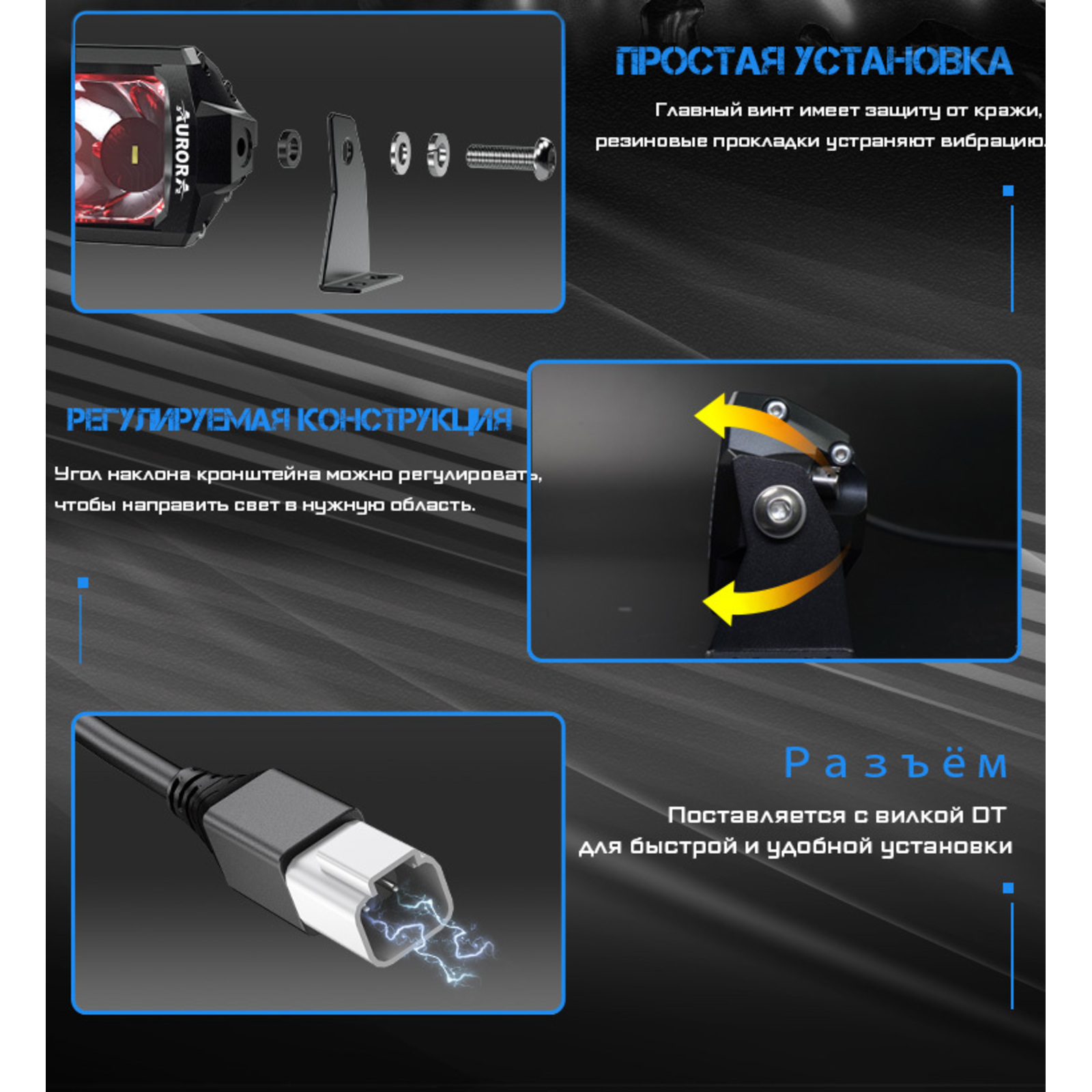 AURORA

ПРОСТАЯ УСТАНОВКА

Главный винт имеет защиту от кражи, резиновые прокладки устраняют вибрацию.

РЕГУЛИРУЕМАЯ КОНСТРУКЦИЯ

Угол наклона кронштейна можно регулировать, чтобы направить свет в нужную область.

Разъём

Поставляется с вилкой DT для быстрой и удобной установки