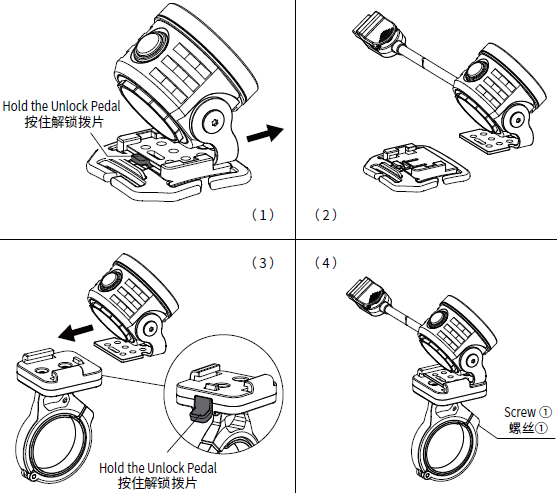 Hold the Unlock Pedal
按住解锁拨片

（1）

（2）

（3）

Hold the Unlock Pedal
按住解锁拨片

（4）

Screw ①
螺丝①